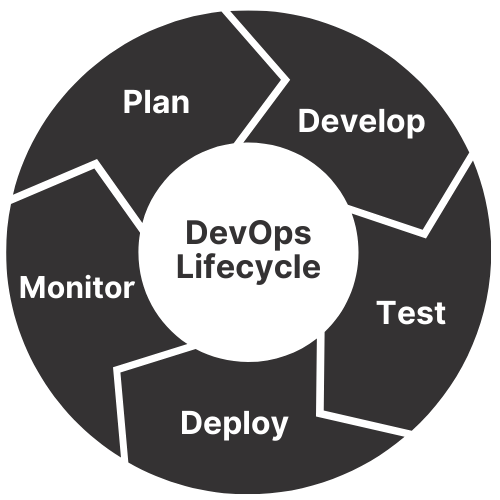 DevOps Lifecycle

Plan

Develop

Test

Deploy

Monitor