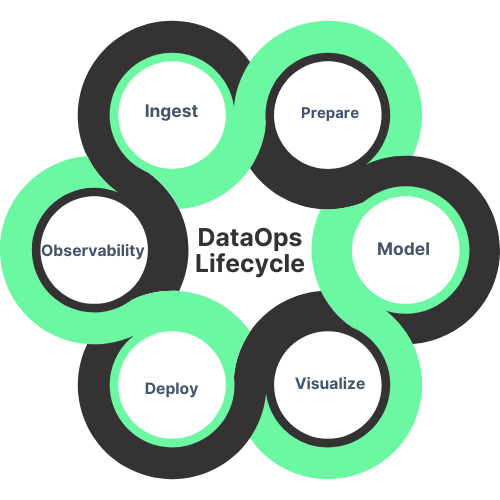 DataOps Lifecycle

Ingest

Prepare

Model

Visualize

Deploy

Observability